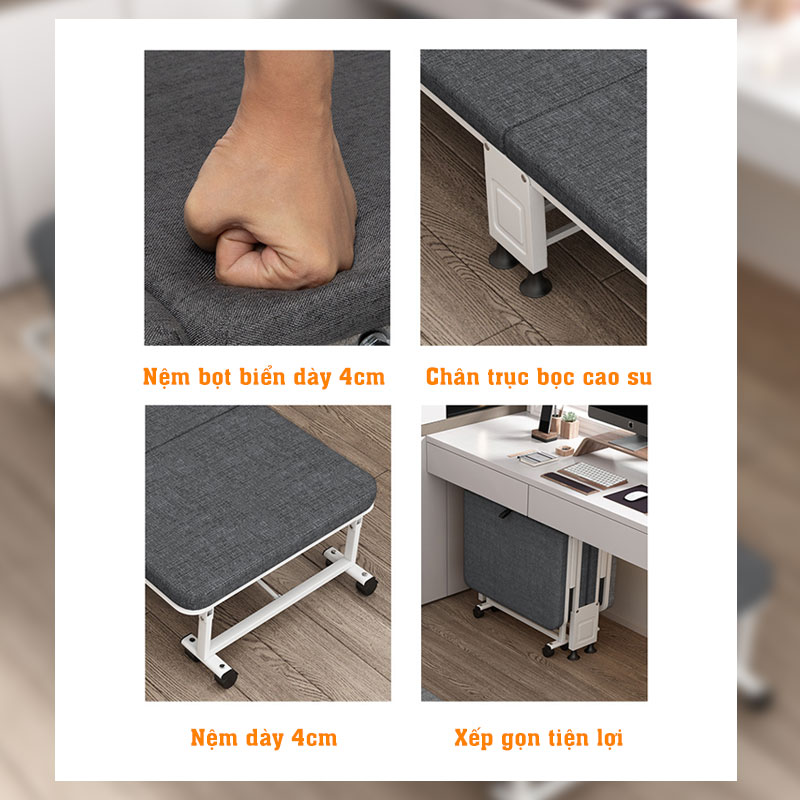 Nệm bọt biển dày 4cm

Chân trục bọc cao su

Nệm dày 4cm

Xếp gọn tiện lợi